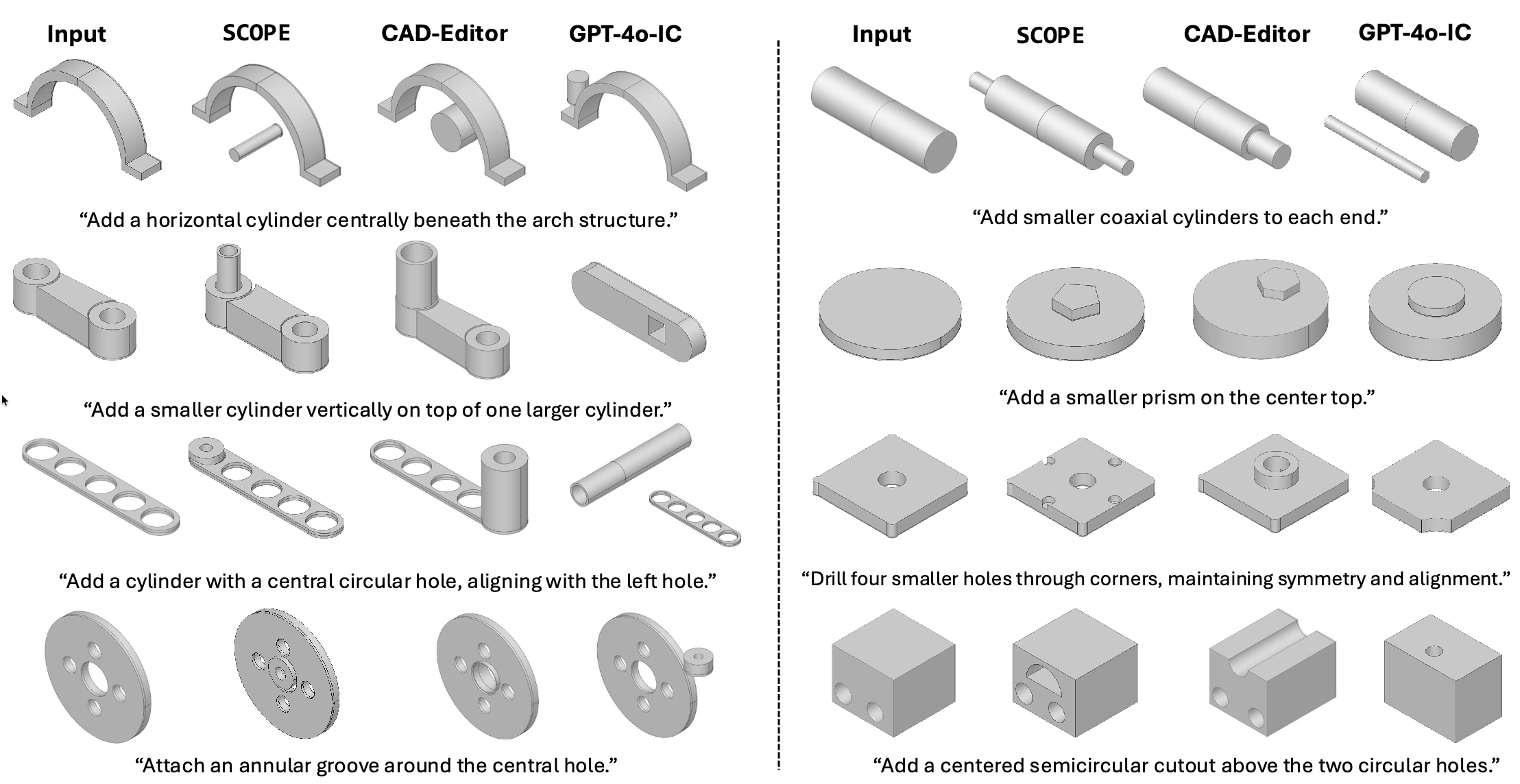 Input SCOPE CAD-Editor GPT-4o-IC

“Add a horizontal cylinder centrally beneath the arch structure.”

“Add a smaller cylinder vertically on top of one larger cylinder.”

“Add a cylinder with a central circular hole, aligning with the left hole.”

“Attach an annular groove around the central hole.”

Input SCOPE CAD-Editor GPT-4o-IC

“Add smaller coaxial cylinders to each end.”

“Add a smaller prism on the center top.”

“Drill four smaller holes through corners, maintaining symmetry and alignment.”

“Add a centered semicircular cutout above the two circular holes.”